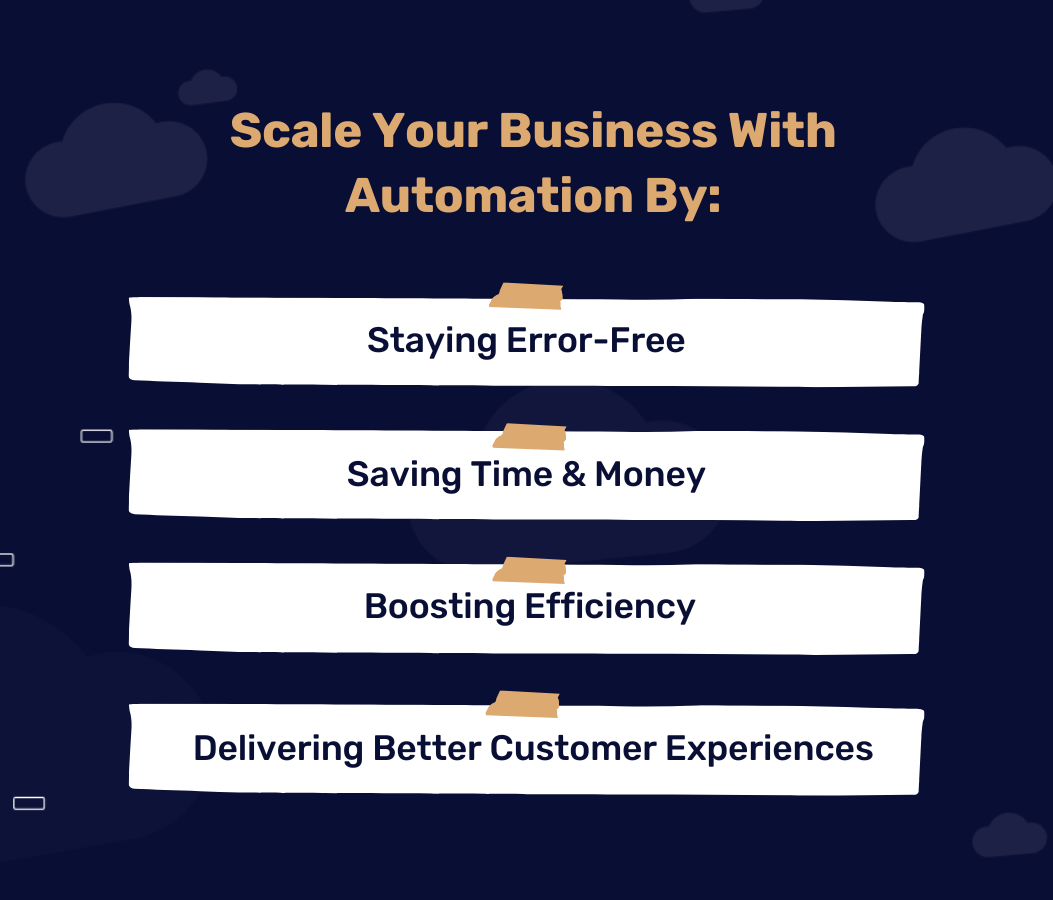 Scale Your Business With Automation By:

Staying Error-Free

Saving Time & Money

Boosting Efficiency

Delivering Better Customer Experiences