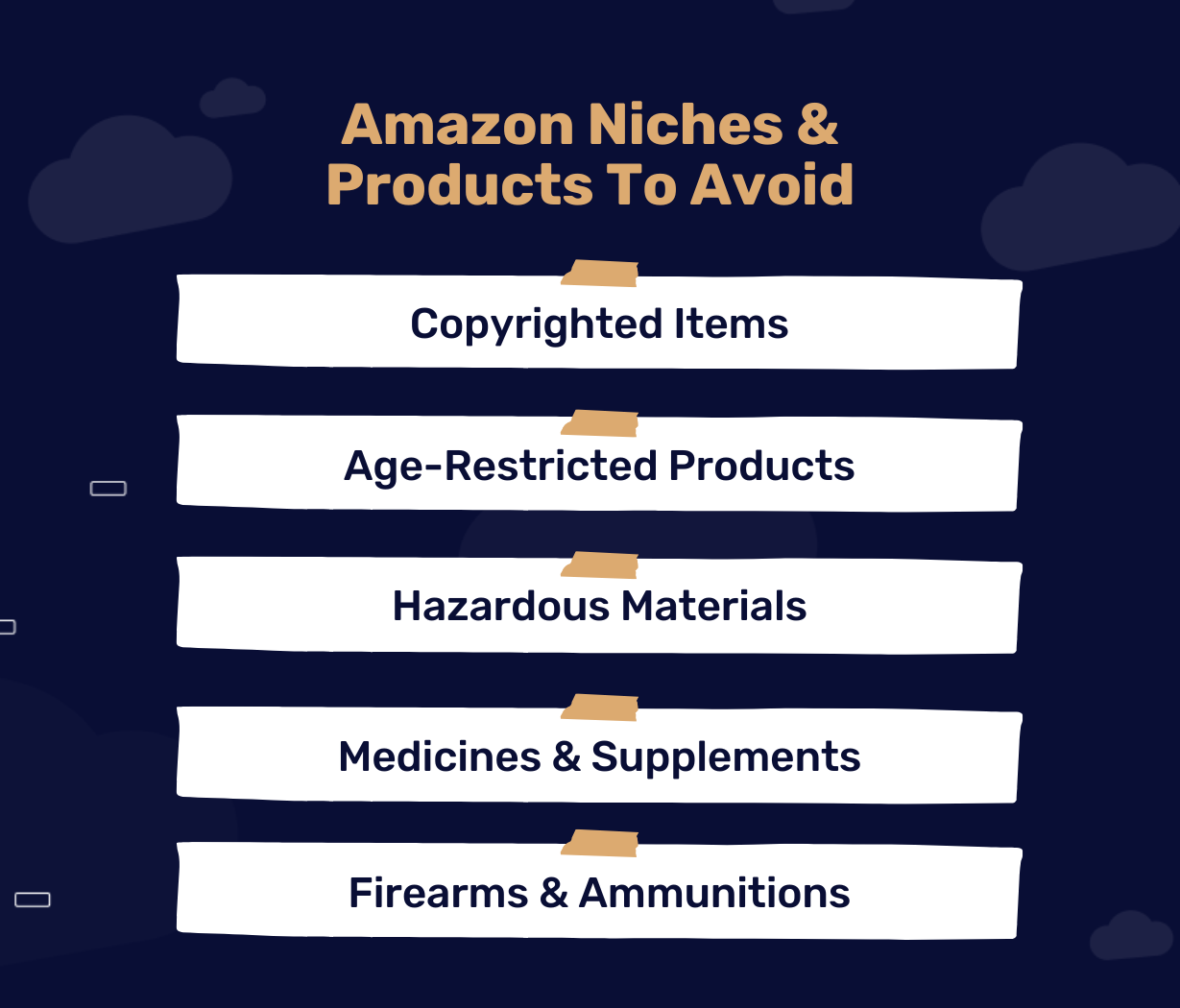 Amazon Niches & Products To Avoid

Copyrighted Items

Age-Restricted Products

Hazardous Materials

Medicines & Supplements

Firearms & Ammunitions